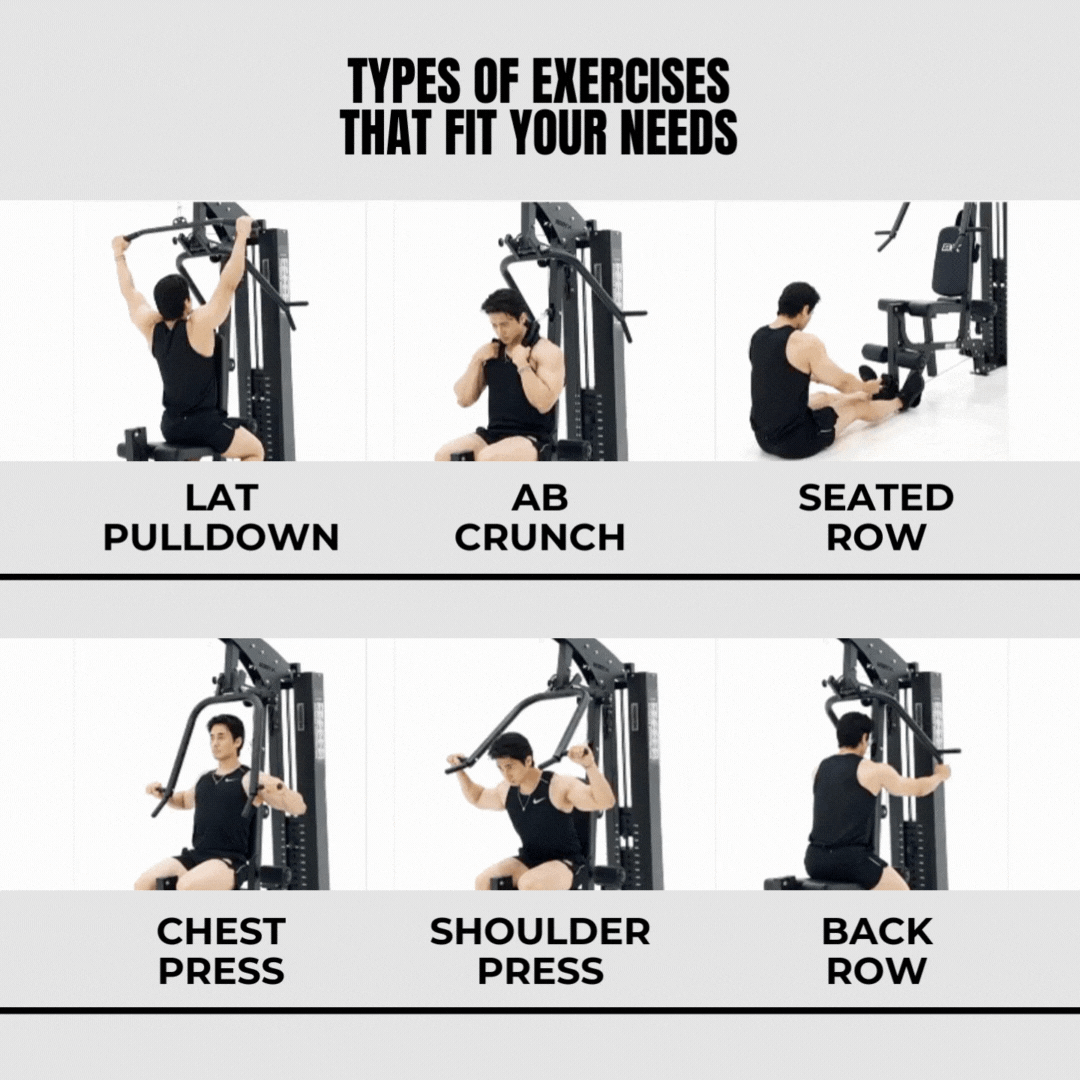 TYPES OF EXERCISES THAT FIT YOUR NEEDS

LAT PULLDOWN

AB CRUNCH

SEATED ROW

CHEST PRESS

SHOULDER PRESS

BACK ROW